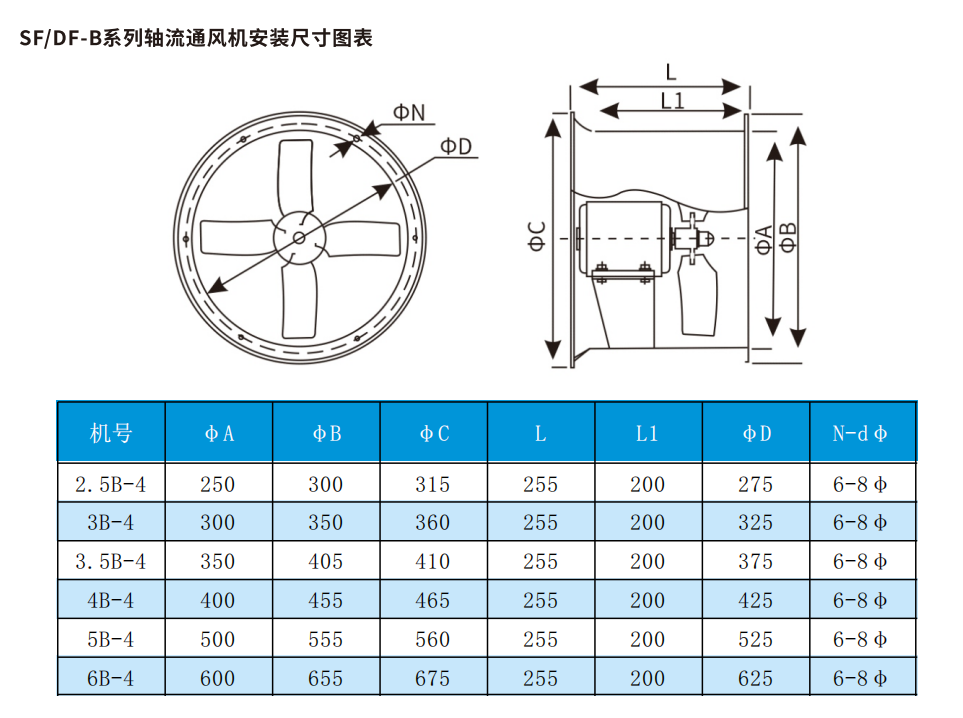 SF/DF-B系列轴流通风机安装尺寸图表

ΦN
ΦD
L
L1
ΦC
ΦA
ΦB

| 机号 | ΦA | ΦB | ΦC | L | L1 | ΦD | N-dΦ |
|---|---|---|---|---|---|---|---|
| 2.5B-4 | 250 | 300 | 315 | 255 | 200 | 275 | 6-8Φ |
| 3B-4 | 300 | 350 | 360 | 255 | 200 | 325 | 6-8Φ |
| 3.5B-4 | 350 | 405 | 410 | 255 | 200 | 375 | 6-8Φ |
| 4B-4 | 400 | 455 | 465 | 255 | 200 | 425 | 6-8Φ |
| 5B-4 | 500 | 555 | 560 | 255 | 200 | 525 | 6-8Φ |
| 6B-4 | 600 | 655 | 675 | 255 | 200 | 625 | 6-8Φ |